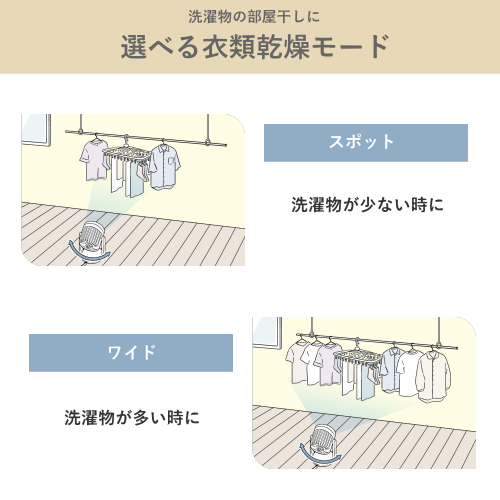 洗濯物の部屋干しに
選べる衣類乾燥モード

スポット

洗濯物が少ない時に

ワイド

洗濯物が多い時に