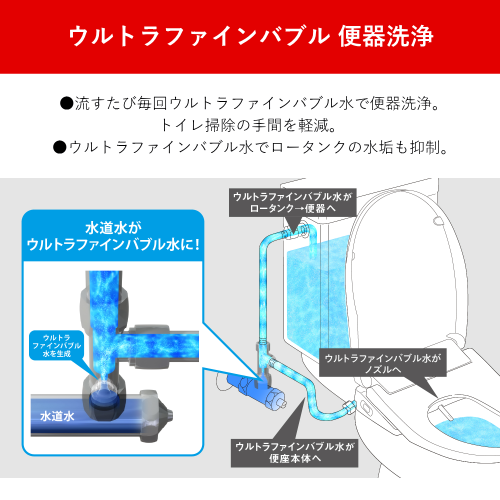 ウルトラファインバブル 便器洗浄

●流すたび毎回ウルトラファインバブル水で便器洗浄。
トイレ掃除の手間を軽減。
●ウルトラファインバブル水でロータンクの水垢も抑制。

水道水が
ウルトラファインバブル水に!

ウルトラ
ファインバブル
水を生成

水道水

ウルトラファインバブル水が
ロータンク→便器へ

ウルトラファインバブル水が
ノズルへ

ウルトラファインバブル水が
便座本体へ