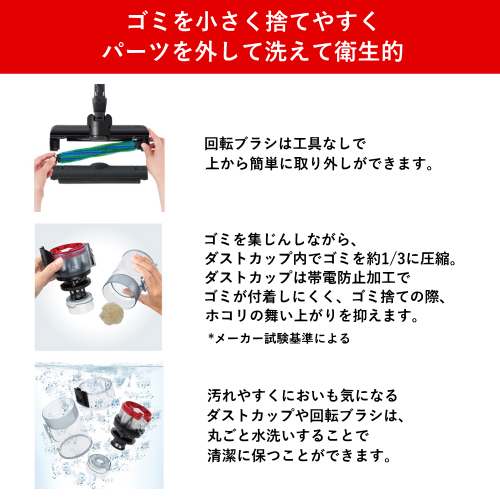 ゴミを小さく捨てやすく
パーツを外して洗えて衛生的

回転ブラシは工具なしで
上から簡単に取り外しができます。

ゴミを集じんしながら、
ダストカップ内でゴミを約1/3に圧縮。
ダストカップは帯電防止加工で
ゴミが付着しにくく、ゴミ捨ての際、
ホコリの舞い上がりを抑えます。

*メーカー試験基準による

汚れやすくにおいも気になる
ダストカップや回転ブラシは、
丸ごと水洗いすることで
清潔に保つことができます。