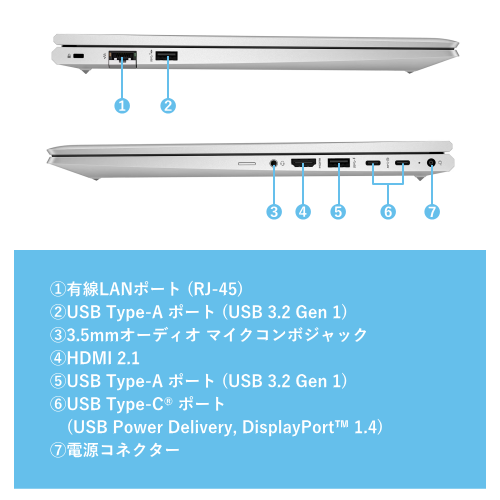 1
2
3
4
5
6
7

①有線LANポート (RJ-45)
②USB Type-A ポート (USB 3.2 Gen 1)
③3.5mmオーディオ マイクコンボジャック
④HDMI 2.1
⑤USB Type-A ポート (USB 3.2 Gen 1)
⑥USB Type-C® ポート
(USB Power Delivery, DisplayPort™ 1.4)
⑦電源コネクター