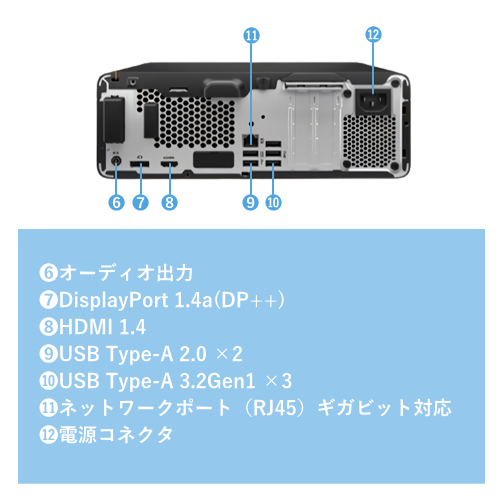 11
12
6
7
8
9
10

⑥オーディオ出力
⑦DisplayPort 1.4a(DP++)
⑧HDMI 1.4
⑨USB Type-A 2.0 ×2
⑩USB Type-A 3.2Gen1 ×3
⑪ネットワークポート（RJ45）ギガビット対応
⑫電源コネクタ