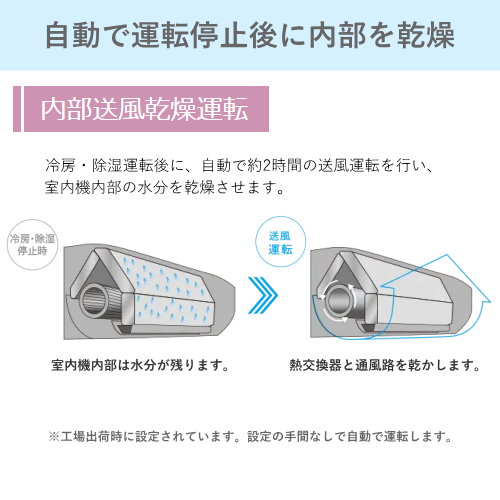 自動で運転停止後に内部を乾燥

内部送風乾燥運転

冷房・除湿運転後に、自動で約2時間の送風運転を行い、室内機内部の水分を乾燥させます。

冷房・除湿停止時

送風運転

室内機内部は水分が残ります。

熱交換器と通風路を乾かします。

※工場出荷時に設定されています。設定の手間なしで自動で運転します。